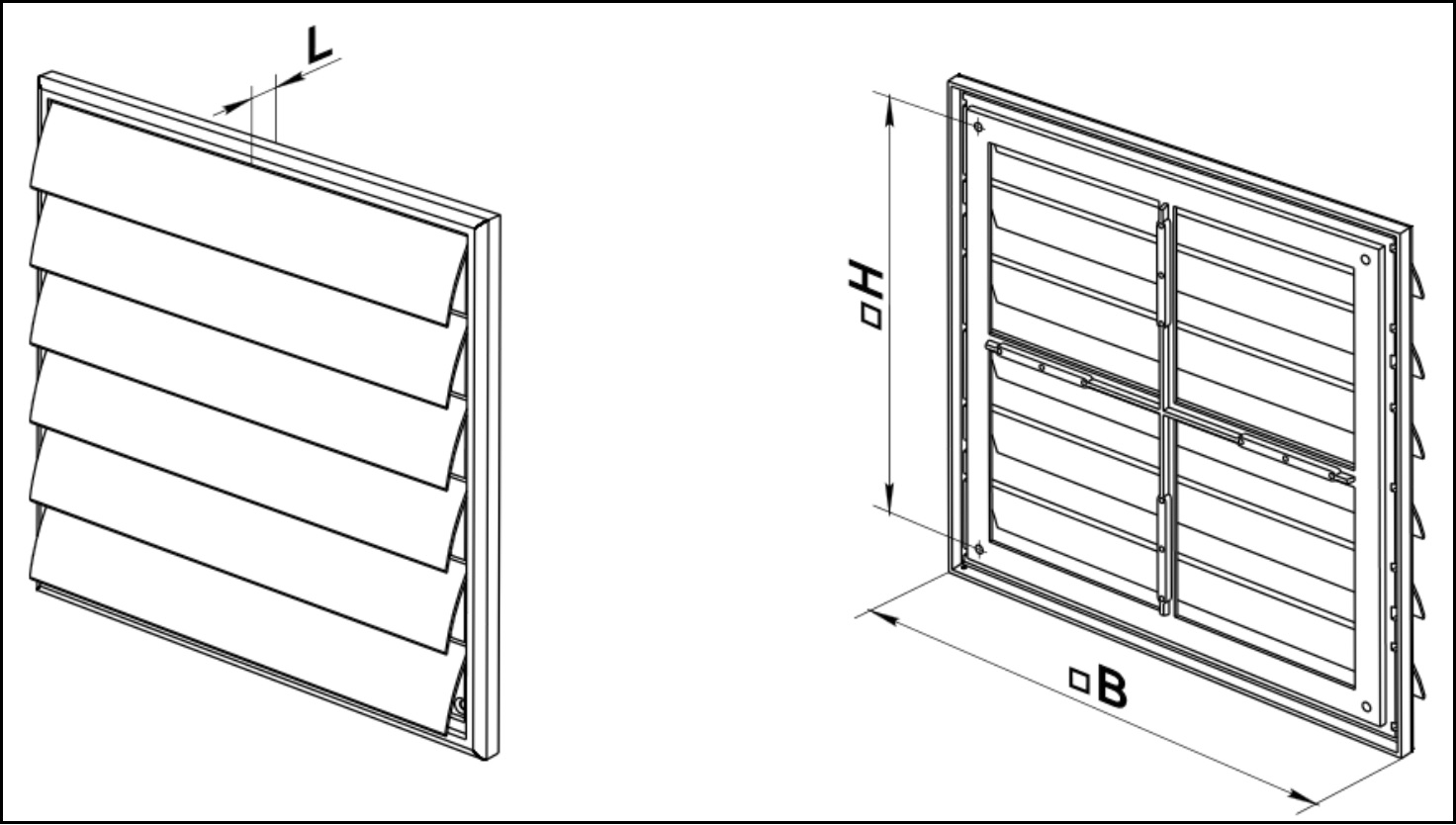 L

□H

□B